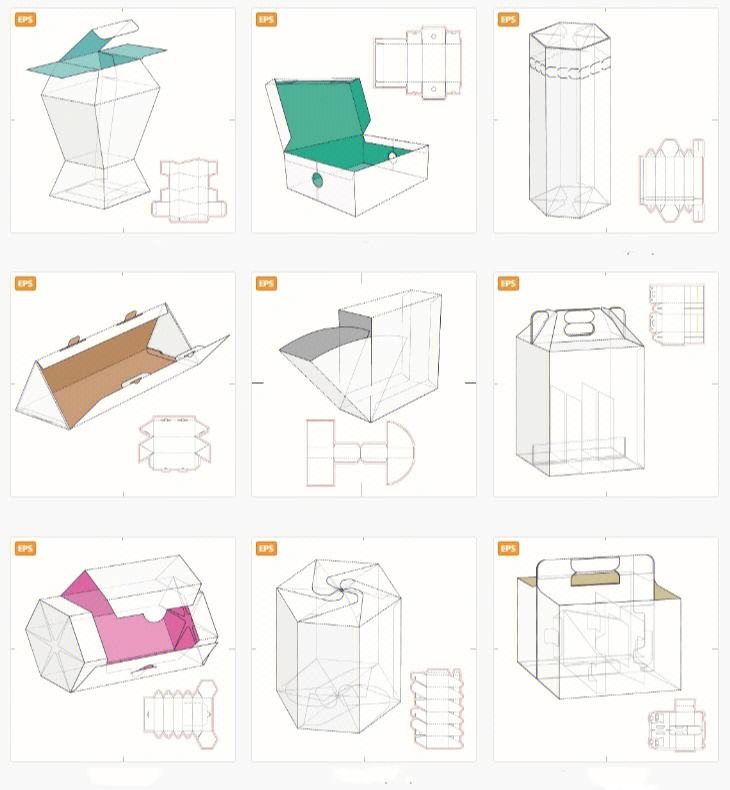 EPS

EPS

EPS

EPS

EPS

EPS

EPS

EPS

EPS